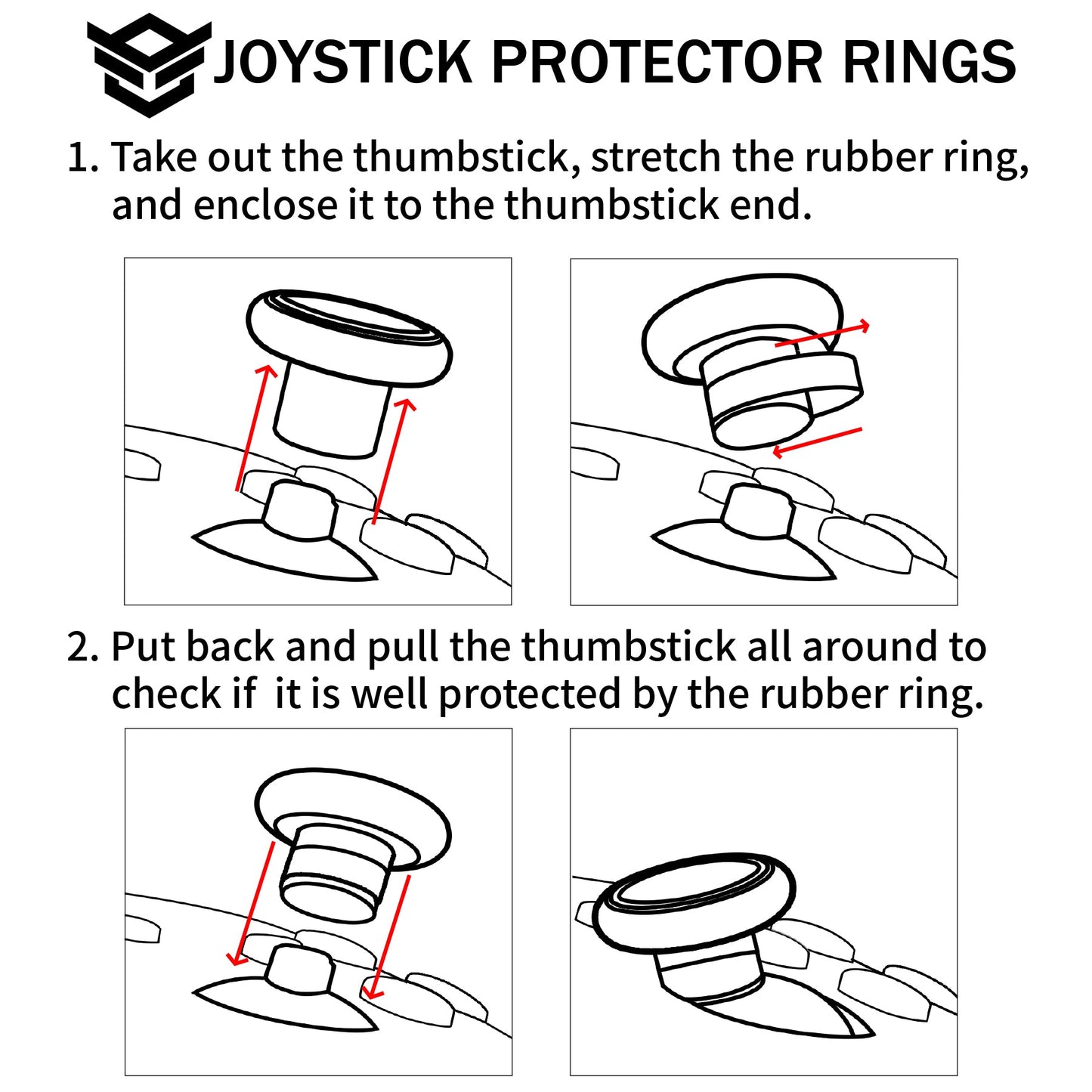 JOYSTICK PROTECTOR RINGS

1. Take out the thumbstick, stretch the rubber ring, and enclose it to the thumbstick end.

2. Put back and pull the thumbstick all around to check if it is well protected by the rubber ring.