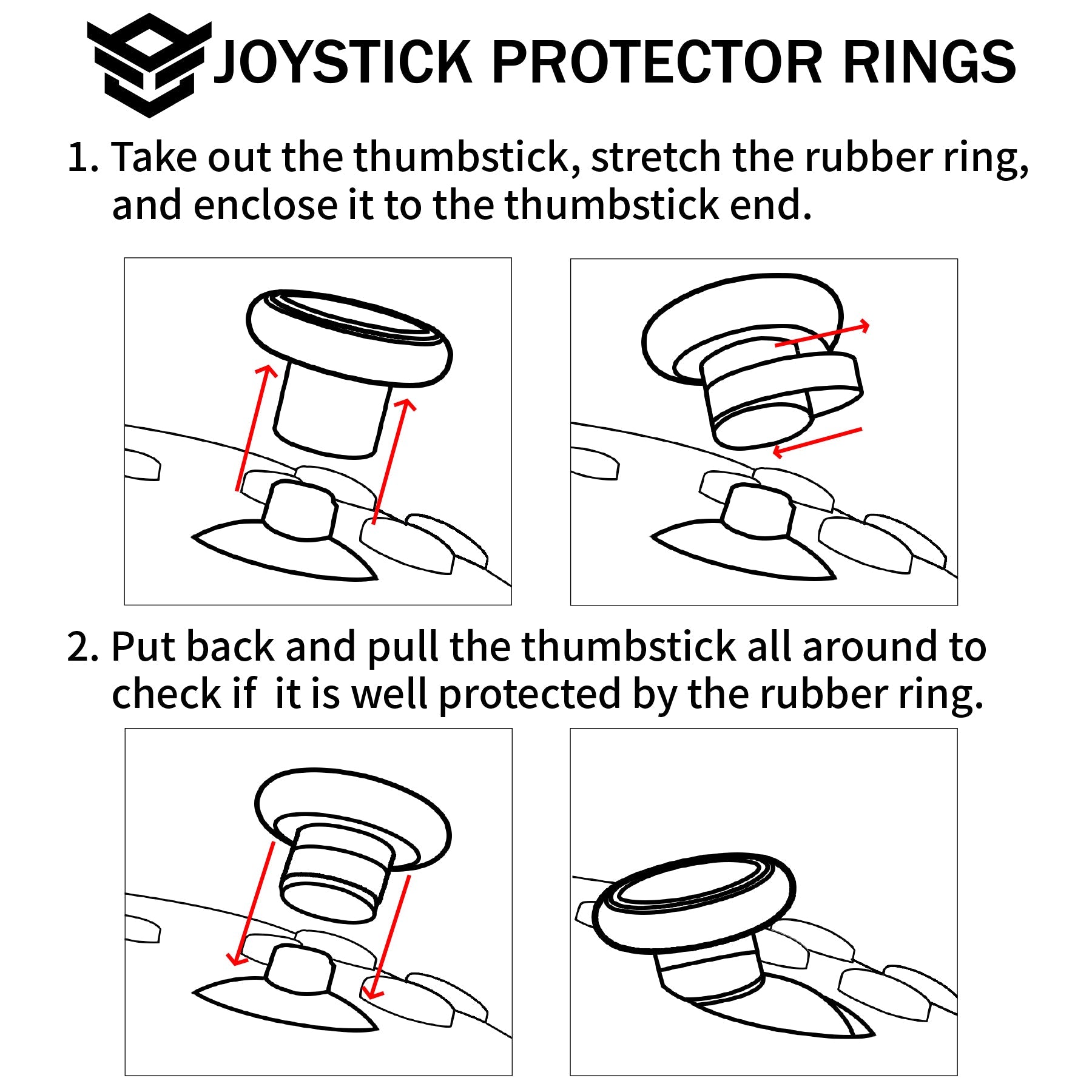 JOYSTICK PROTECTOR RINGS

1. Take out the thumbstick, stretch the rubber ring, and enclose it to the thumbstick end.

2. Put back and pull the thumbstick all around to check if it is well protected by the rubber ring.